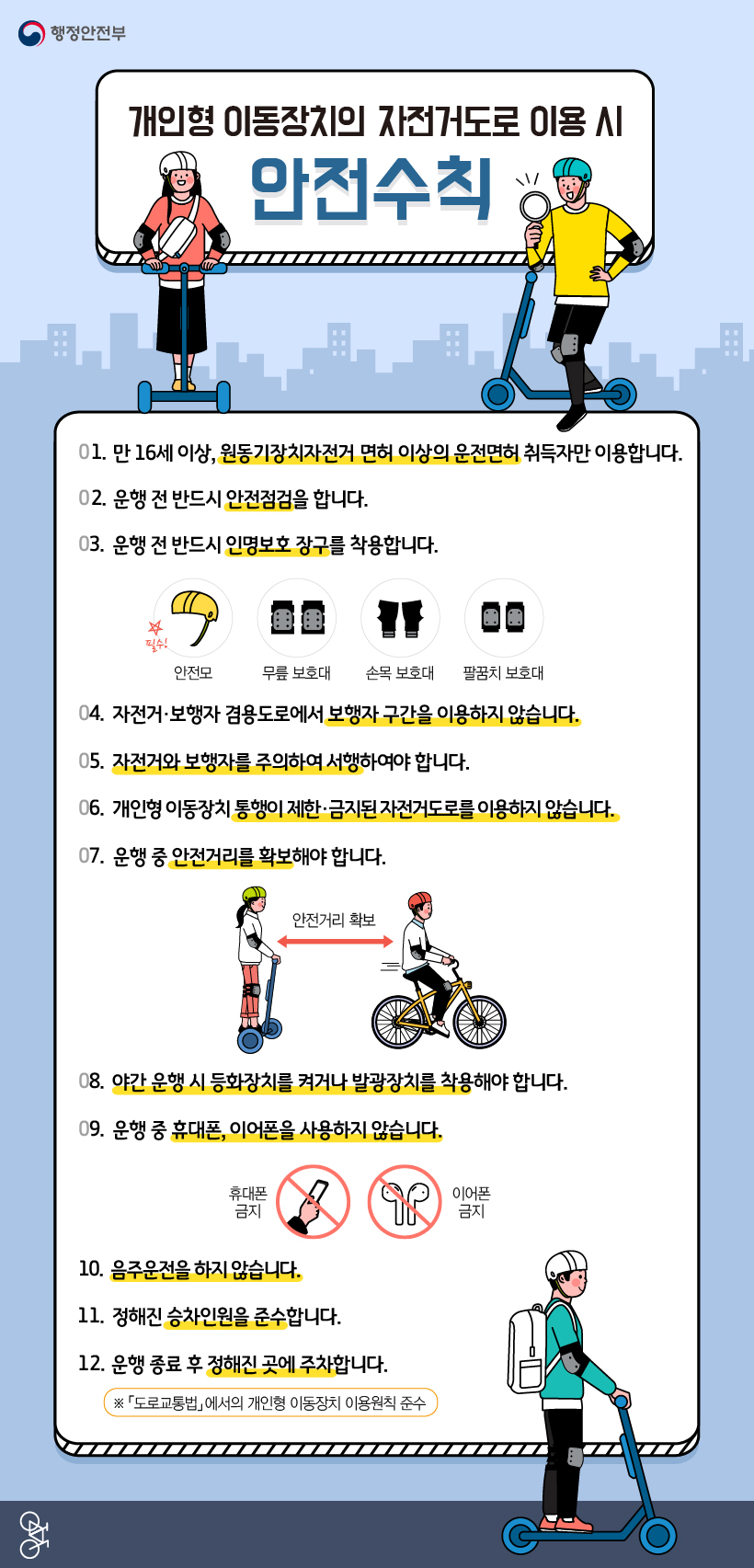 행정안전부

개인형 이동장치의 자전거도로 이용 시
안전수칙

01. 만 16세 이상, 원동기장치자전거 면허 이상의 운전면허 취득자만 이용합니다.

02. 운행 전 반드시 안전점검을 합니다.

03. 운행 전 반드시 인명보호 장구를 착용합니다.

필수!
안전모
무릎 보호대
손목 보호대
팔꿈치 보호대

04. 자전거·보행자 겸용도로에서 보행자 구간을 이용하지 않습니다.

05. 자전거와 보행자를 주의하여 서행하여야 합니다.

06. 개인형 이동장치 통행이 제한·금지된 자전거도로를 이용하지 않습니다.

07. 운행 중 안전거리를 확보해야 합니다.

안전거리 확보

08. 야간 운행 시 등화장치를 켜거나 발광장치를 착용해야 합니다.

09. 운행 중 휴대폰, 이어폰을 사용하지 않습니다.

휴대폰 금지
이어폰 금지

10. 음주운전을 하지 않습니다.

11. 정해진 승차인원을 준수합니다.

12. 운행 종료 후 정해진 곳에 주차합니다.

※ 「도로교통법」에서의 개인형 이동장치 이용원칙 준수